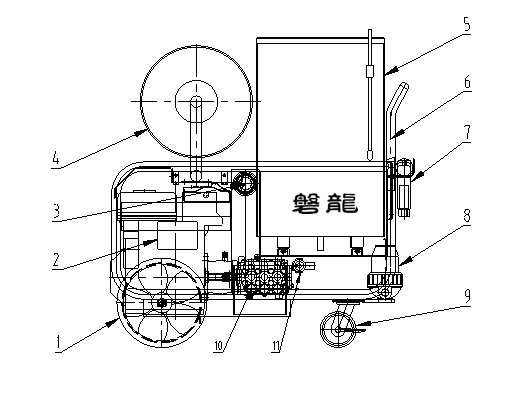 5
6
7
4
3
磐龍
8
2
9
1
10
11